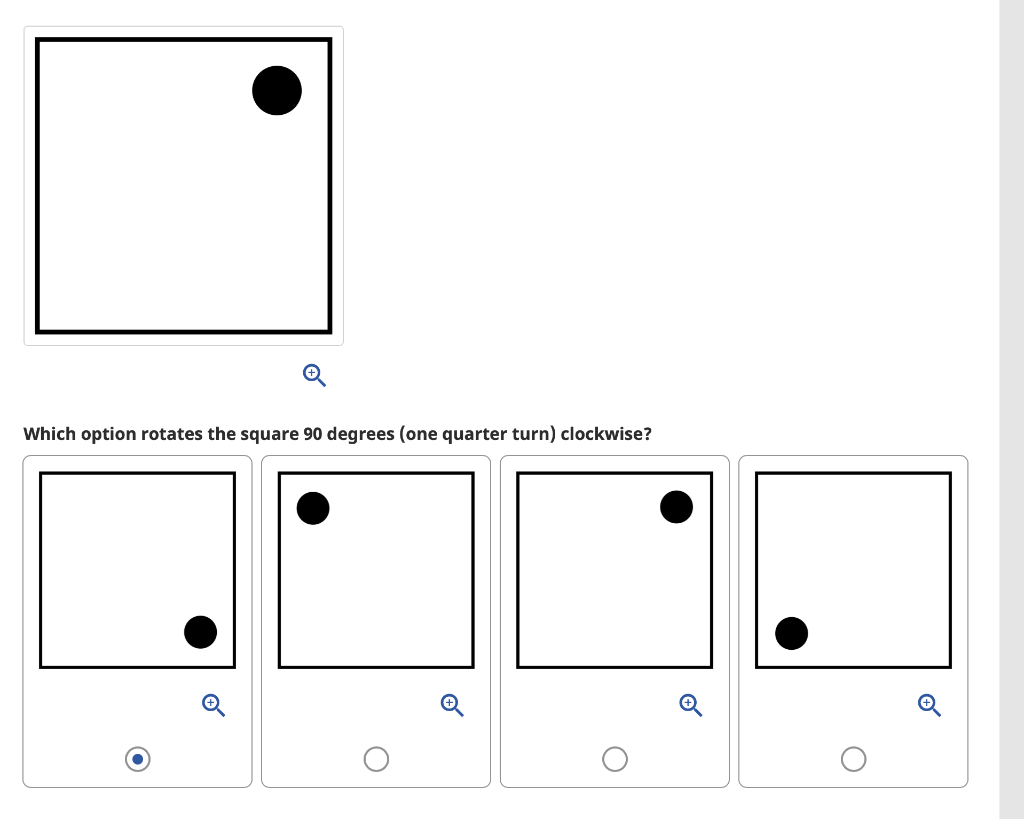 Which option rotates the square 90 degrees (one quarter turn) clockwise?